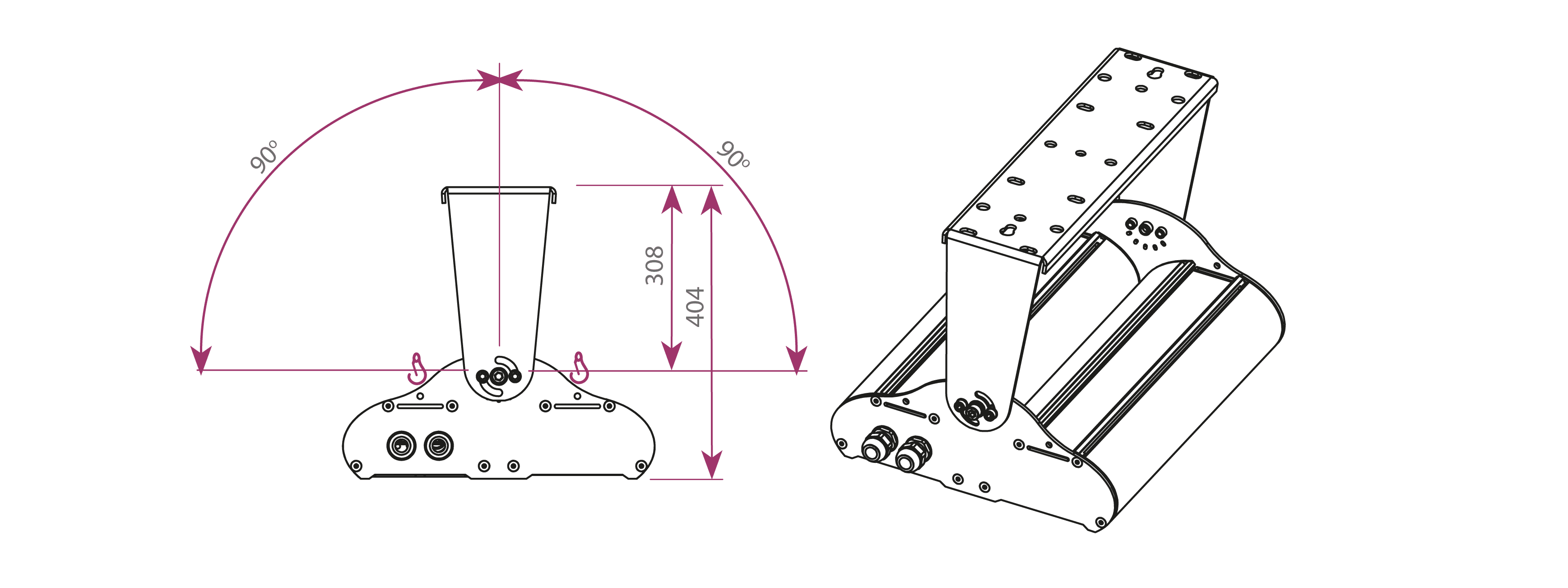 90°
90°
308
404