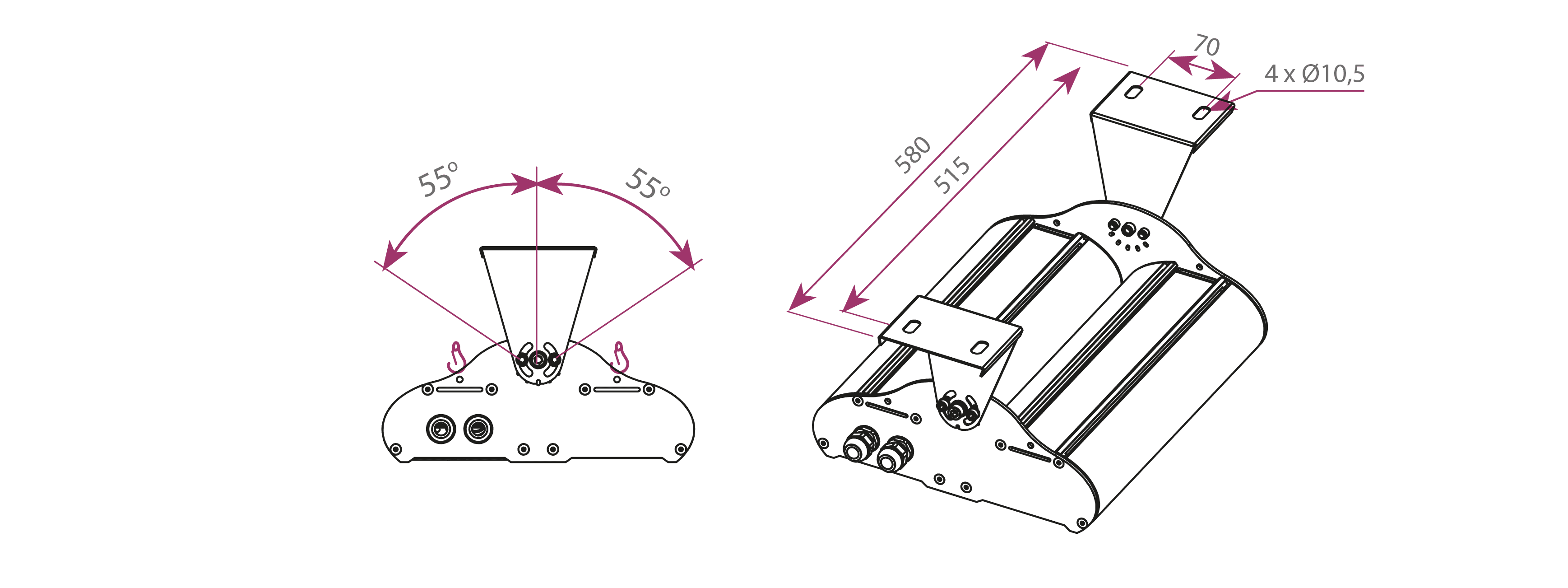 55°
55°
580
515
70
4 x Ø10,5