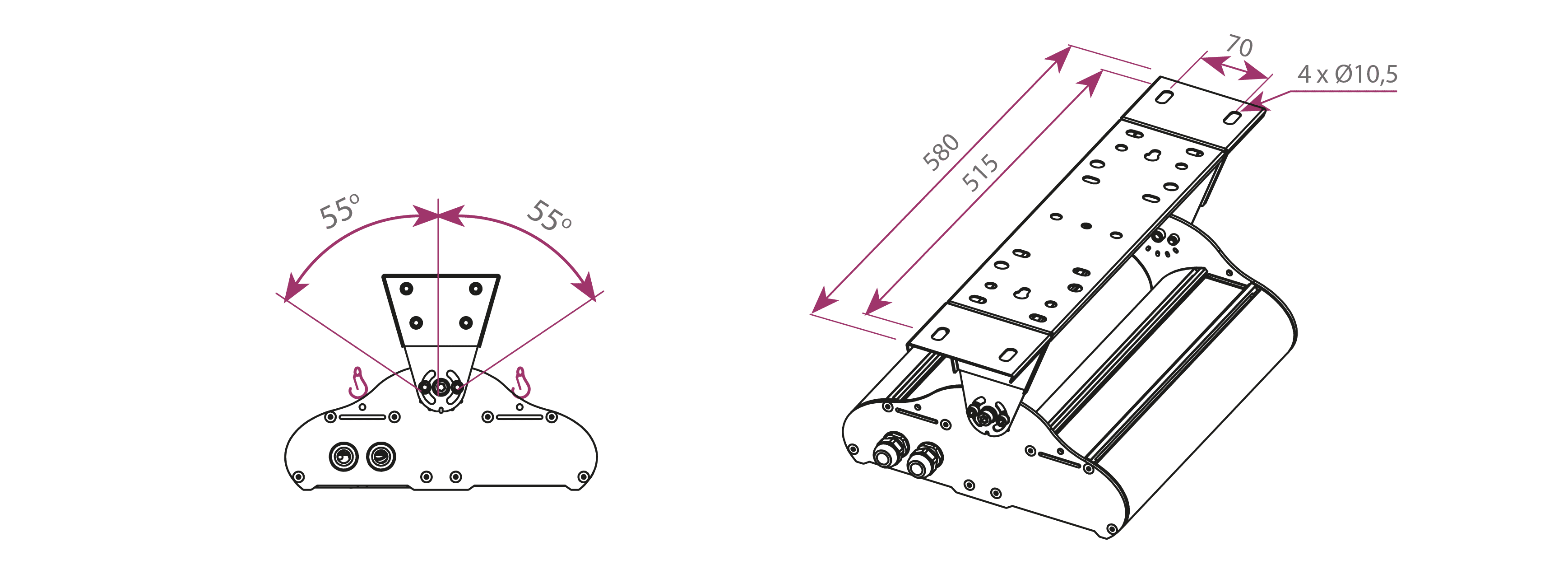 55°
55°
580
515
70
4 x Ø10,5